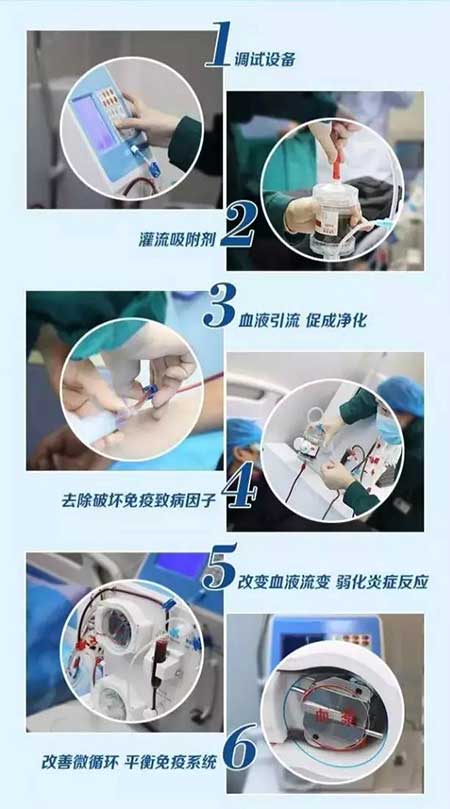 1 调试设备

灌流吸附剂 2

3 血液引流 促成净化

去除破坏免疫致病因子 4

5 改变血液流变 弱化炎症反应

改善微循环 平衡免疫系统 6